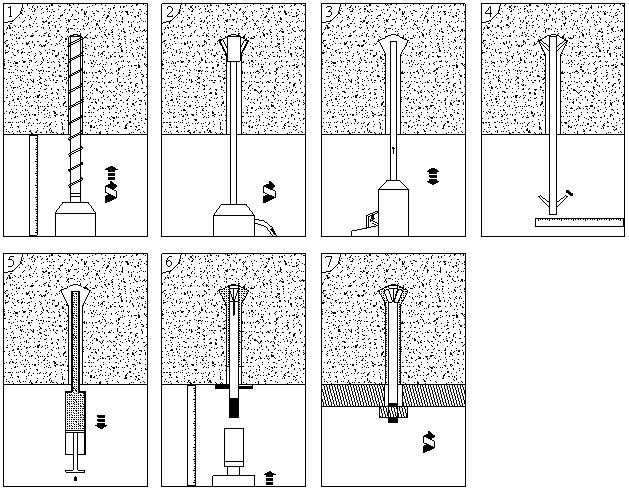 1

2

3

4

5

6

7